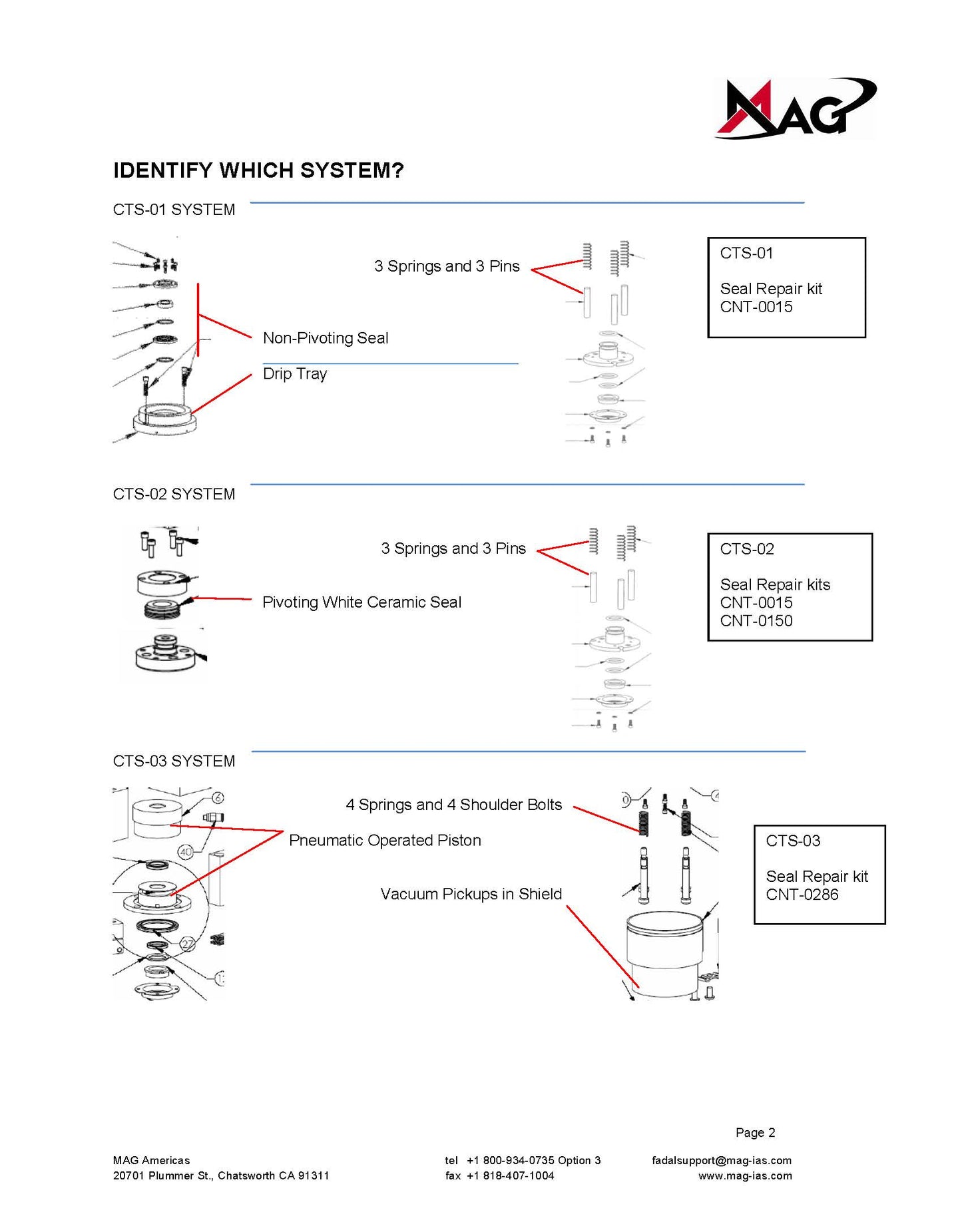 MAG

IDENTIFY WHICH SYSTEM?

CTS-01 SYSTEM

3 Springs and 3 Pins

Non-Pivoting Seal

Drip Tray

CTS-01

Seal Repair kit
CNT-0015

CTS-02 SYSTEM

3 Springs and 3 Pins

Pivoting White Ceramic Seal

CTS-02

Seal Repair kits
CNT-0015
CNT-0150

CTS-03 SYSTEM

6

40

27

4 Springs and 4 Shoulder Bolts

Pneumatic Operated Piston

Vacuum Pickups in Shield

CTS-03

Seal Repair kit
CNT-0286

Page 2

MAG Americas
20701 Plummer St., Chatsworth CA 91311

tel +1 800-934-0735 Option 3
fax +1 818-407-1004

fadalsupport@mag-ias.com
www.mag-ias.com